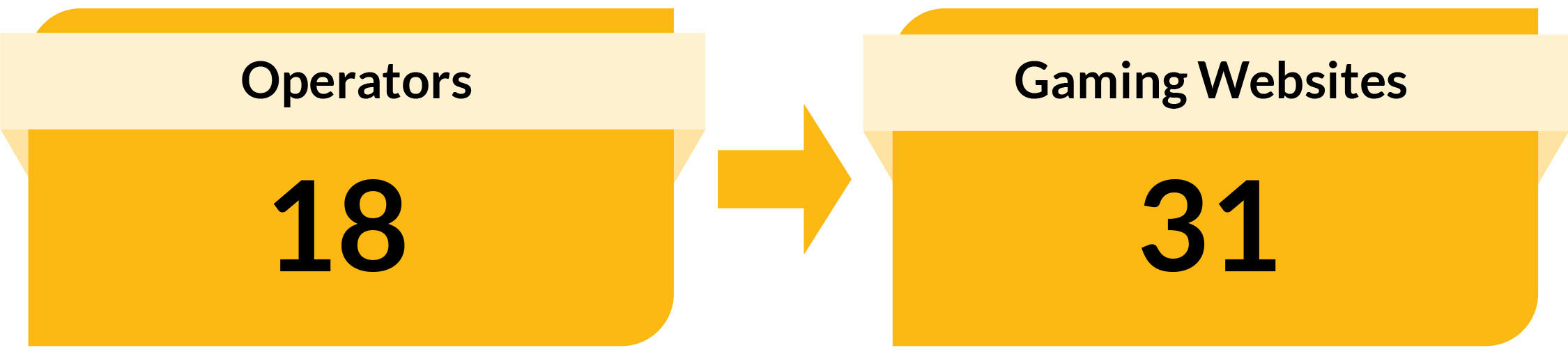 Operators

18

Gaming Websites

31